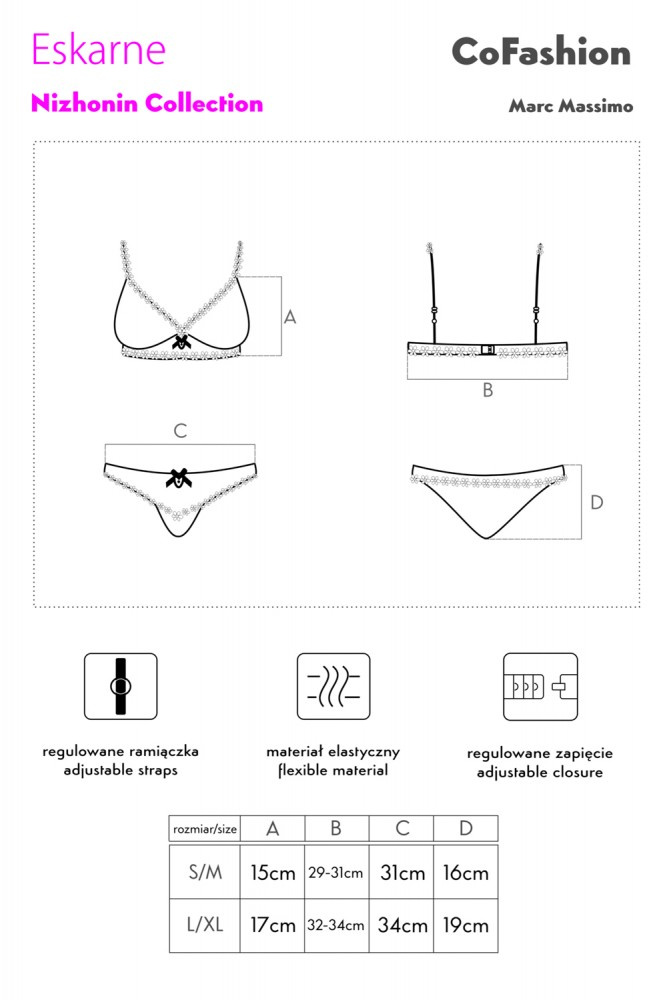 Eskarne

CoFashion

Nizhonin Collection

Marc Massimo

A

B

C

D

regulowane ramiączka
adjustable straps

materiał elastyczny
flexible material

regulowane zapięcie
adjustable closure

| rozmiar/size | A | B | C | D |
|---|---|---|---|---|
| S/M | 15cm | 29-31cm | 31cm | 16cm |
| L/XL | 17cm | 32-34cm | 34cm | 19cm |