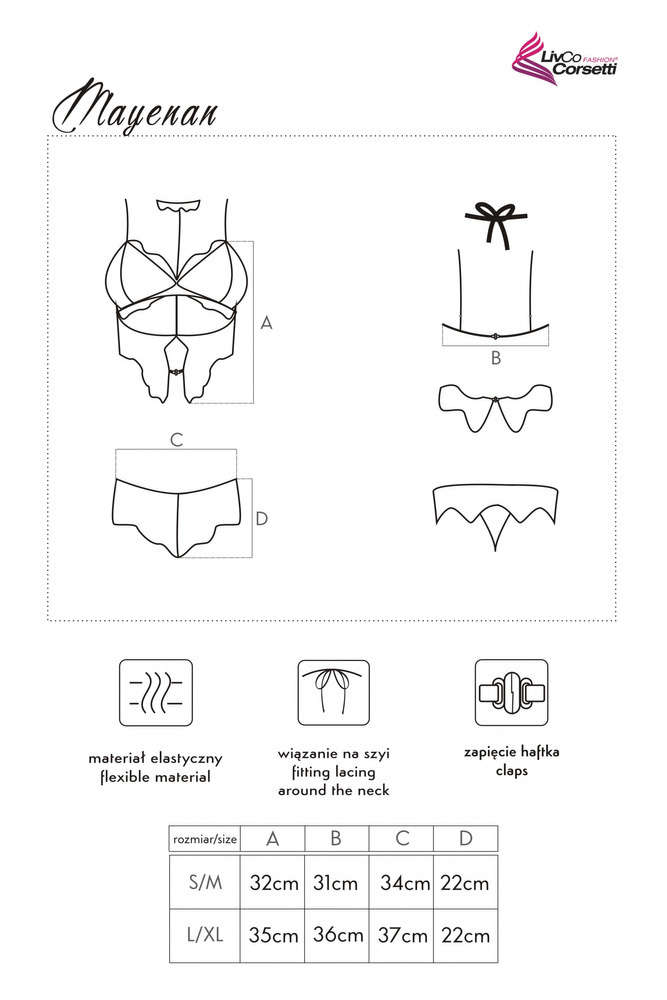 LivCo Corsetti FASHION®

Mayenan

A

B

C

D

materiał elastyczny
flexible material

wiązanie na szyi
fitting lacing
around the neck

zapięcie haftka
claps

| rozmiar/size | A | B | C | D |
|---|---|---|---|---|
| S/M | 32cm | 31cm | 34cm | 22cm |
| L/XL | 35cm | 36cm | 37cm | 22cm |